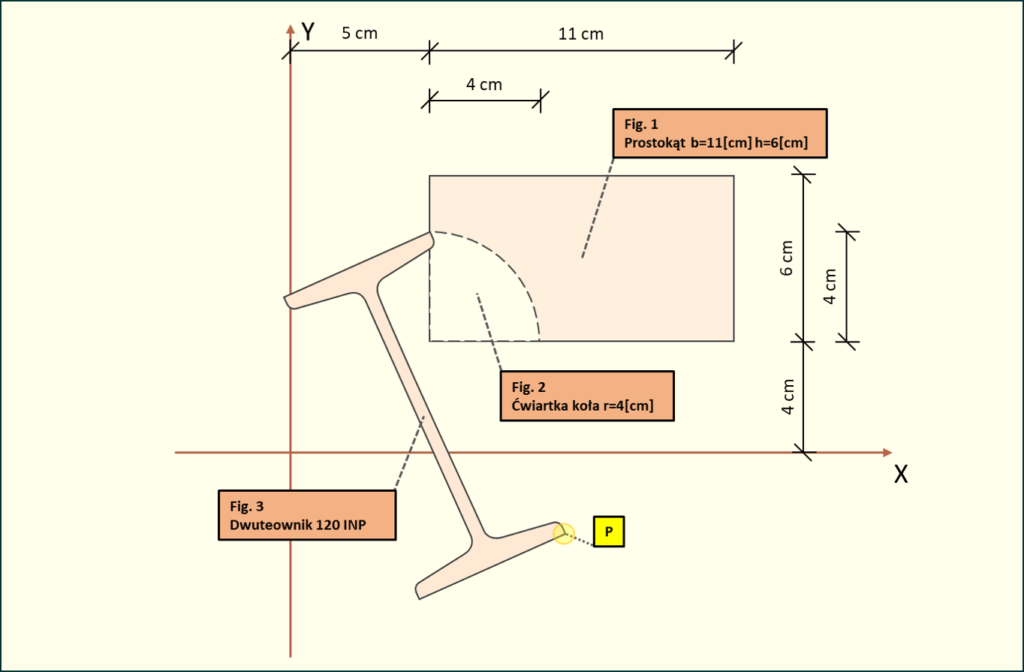 Y
5 cm
11 cm
4 cm
Fig. 1
Prostokąt b=11[cm] h=6[cm]
6 cm
4 cm
4 cm
Fig. 2
Ćwiartka koła r=4[cm]
X
Fig. 3
Dwuteownik 120 INP
P